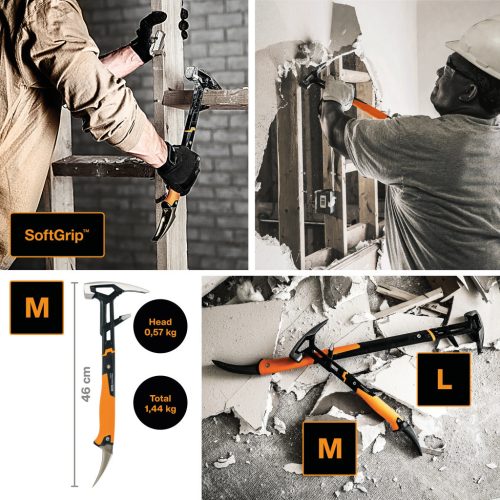 SoftGrip™

M

46 cm

Head 0,57 kg

Total 1,44 kg

L

M