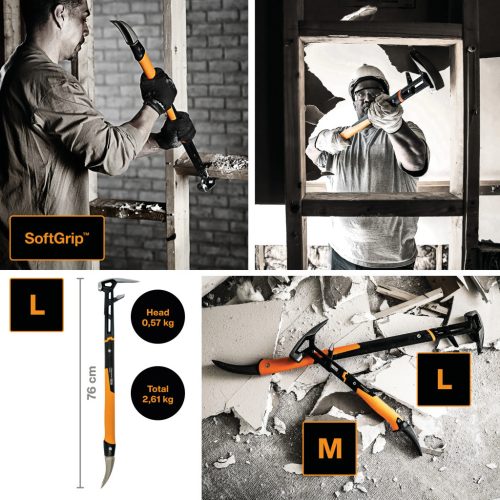 SoftGrip™

L

76 cm

Head
0,57 kg

Total
2,61 kg

L

M