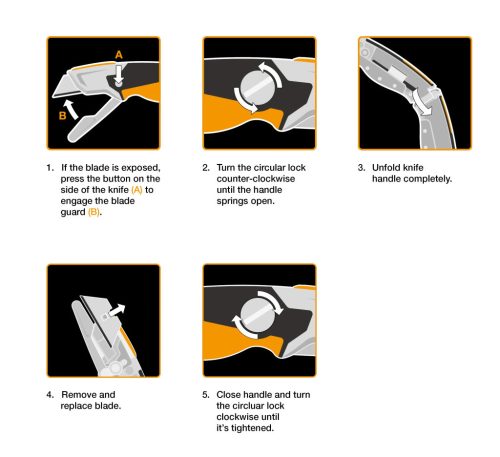 A

B

1. If the blade is exposed, press the button on the side of the knife (A) to engage the blade guard (B).

2. Turn the circular lock counter-clockwise until the handle springs open.

3. Unfold knife handle completely.

4. Remove and replace blade.

5. Close handle and turn the circluar lock clockwise until it's tightened.