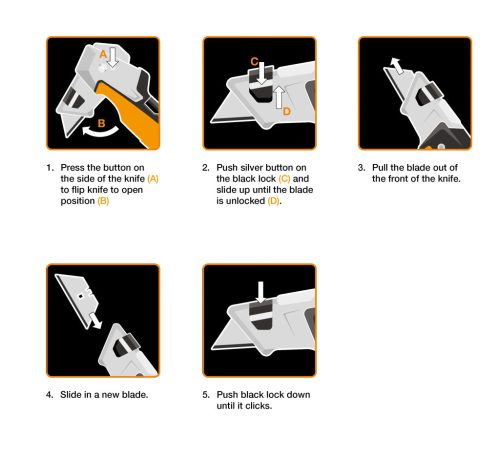 A

B

1. Press the button on the side of the knife (A) to flip knife to open position (B)

C

D

2. Push silver button on the black lock (C) and slide up until the blade is unlocked (D).

3. Pull the blade out of the front of the knife.

4. Slide in a new blade.

5. Push black lock down until it clicks.