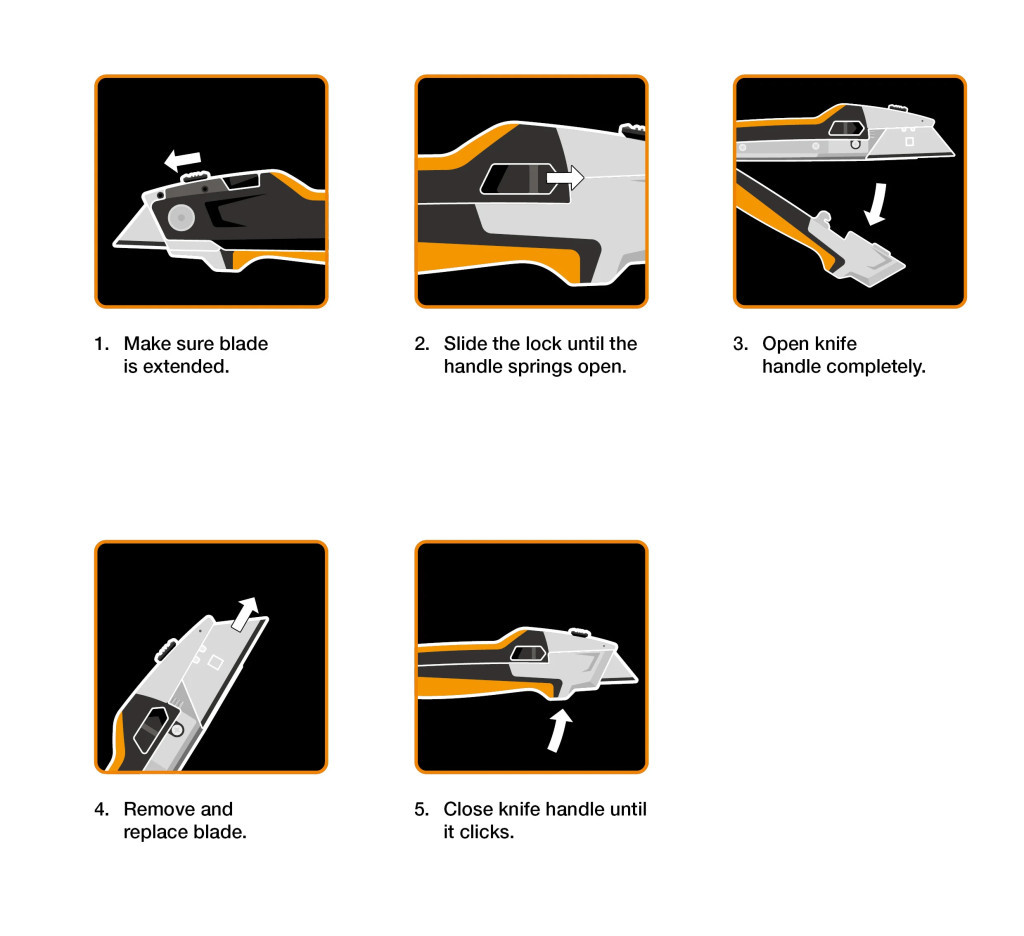 1. Make sure blade is extended.

2. Slide the lock until the handle springs open.

3. Open knife handle completely.

4. Remove and replace blade.

5. Close knife handle until it clicks.