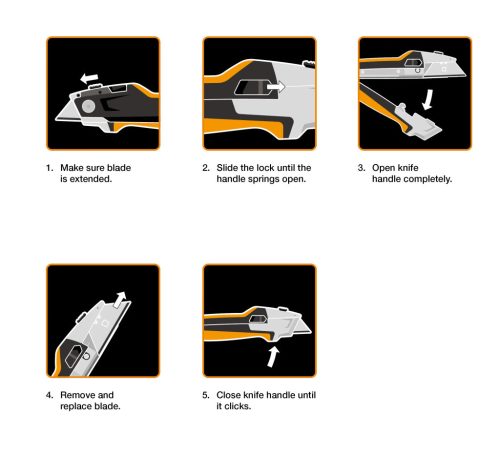 1. Make sure blade is extended.

2. Slide the lock until the handle springs open.

3. Open knife handle completely.

4. Remove and replace blade.

5. Close knife handle until it clicks.