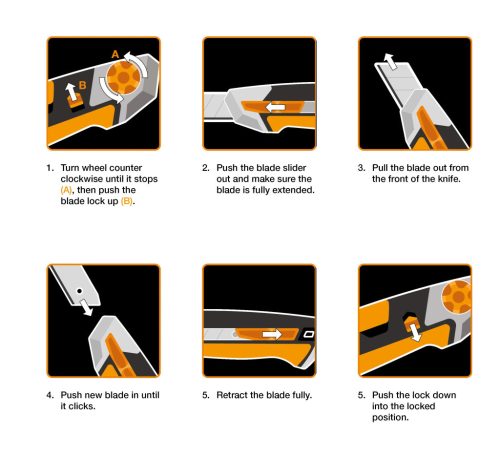 A

B

1. Turn wheel counter clockwise until it stops (A), then push the blade lock up (B).

2. Push the blade slider out and make sure the blade is fully extended.

3. Pull the blade out from the front of the knife.

4. Push new blade in until it clicks.

5. Retract the blade fully.

5. Push the lock down into the locked position.