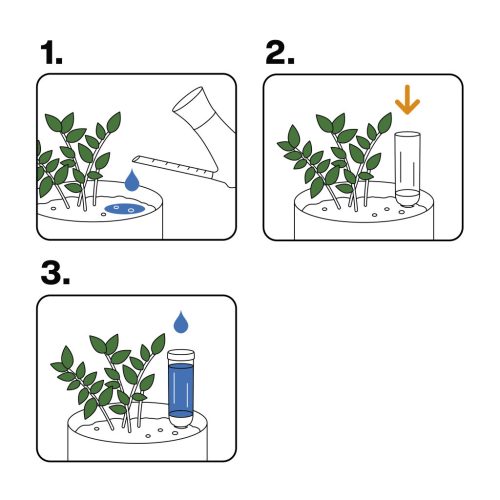 1.

2.

3.