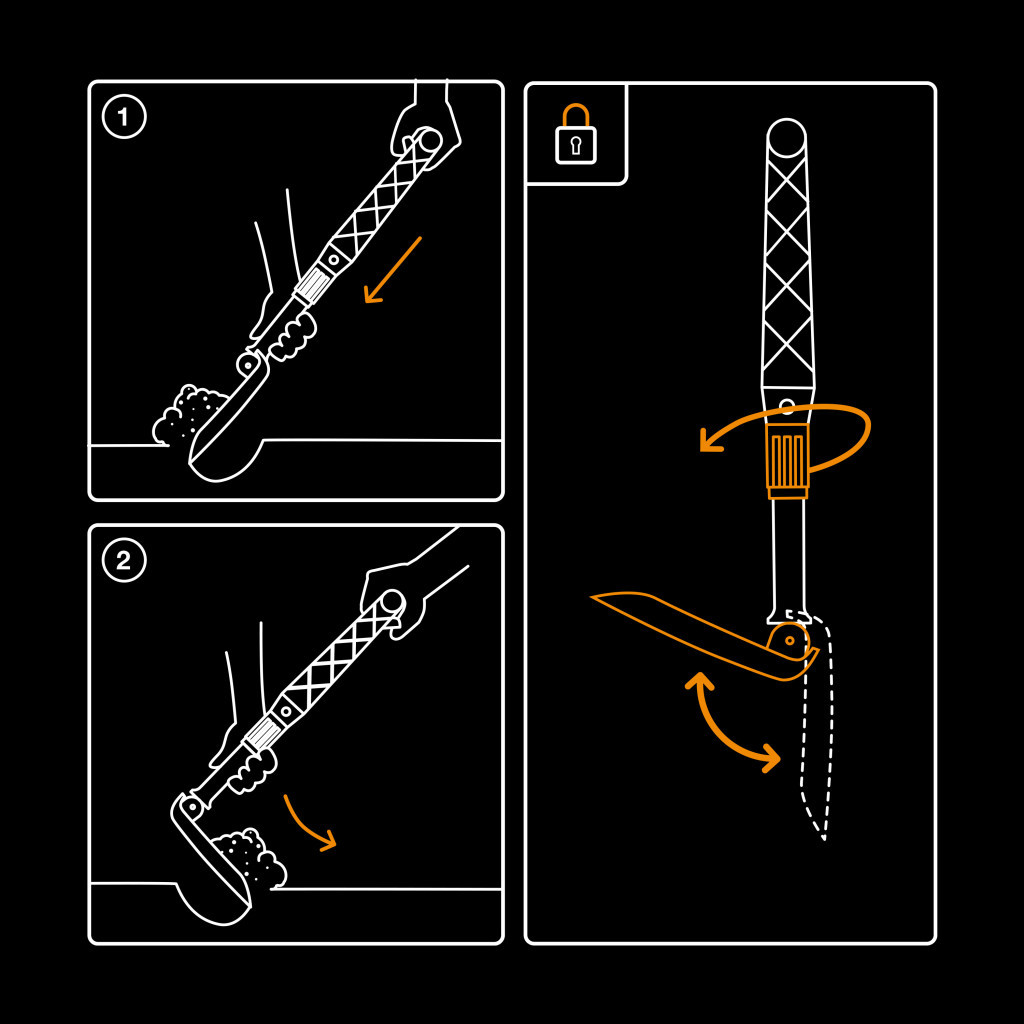 1

2