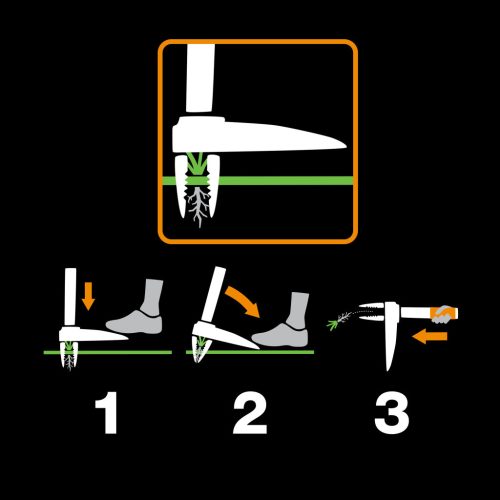 1 2 3