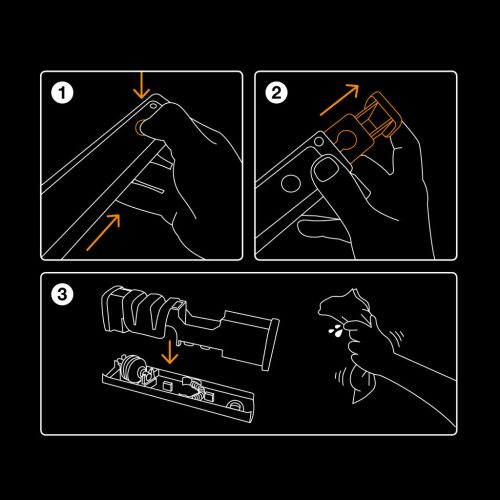 1

2

3